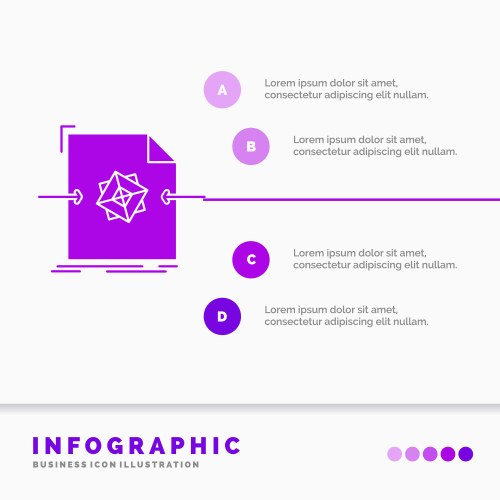 A

Lorem ipsum dolor sit amet, consectetur adipiscing elit nullam.

B

Lorem ipsum dolor sit amet, consectetur adipiscing elit nullam.

C

Lorem ipsum dolor sit amet, consectetur adipiscing elit nullam.

D

Lorem ipsum dolor sit amet, consectetur adipiscing elit nullam.

INFOGRAPHIC

BUSINESS ICON ILLUSTRATION