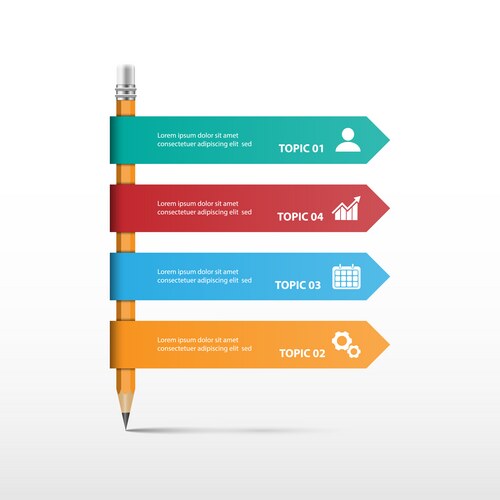 Lorem ipsum dolor sit amet consectetuer adipiscing elit sed

TOPIC 01

Lorem ipsum dolor sit amet consectetuer adipiscing elit sed

TOPIC 04

Lorem ipsum dolor sit amet consectetuer adipiscing elit sed

TOPIC 03

Lorem ipsum dolor sit amet consectetuer adipiscing elit sed

TOPIC 02