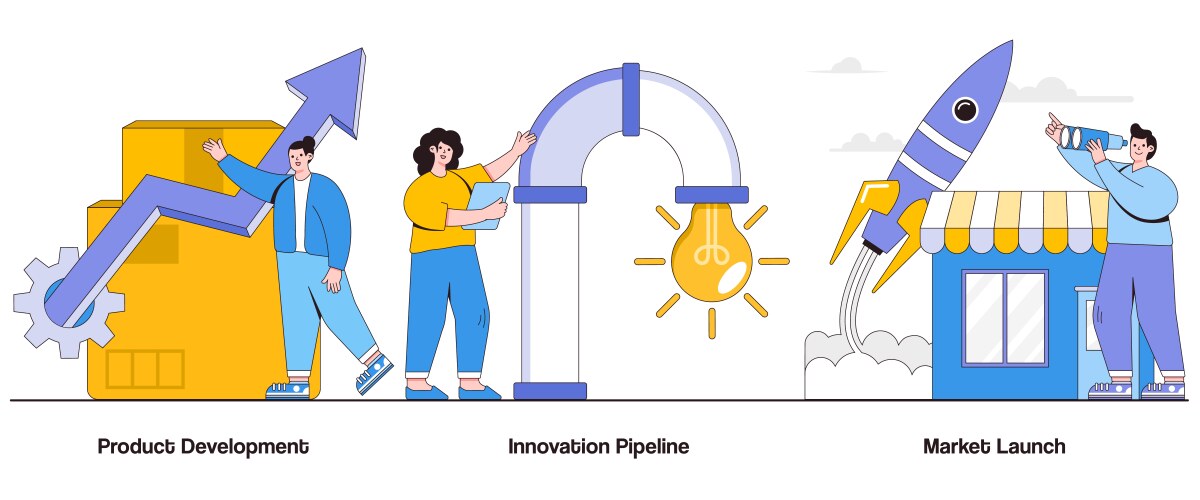 Product Development

Innovation Pipeline

Market Launch