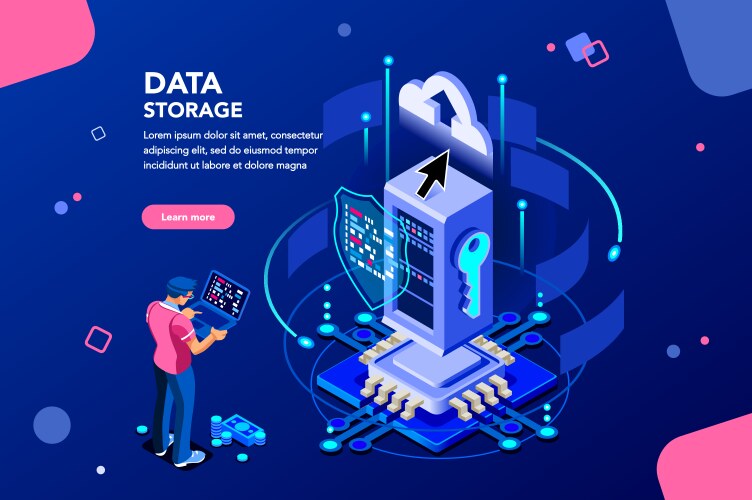 DATA STORAGE

Lorem ipsum dolor sit amet, consectetur adipiscing elit, sed do eiusmod tempor incididunt ut labore et dolore magna

Learn more