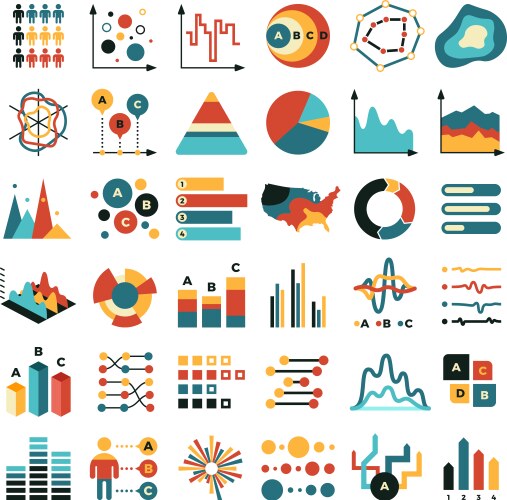 A B C D

A
B
C

A
B
C

1
2
3
4

A
B
C

A B C

A
B
C

A
C
D
B

A
B
C

A

1 2 3 4