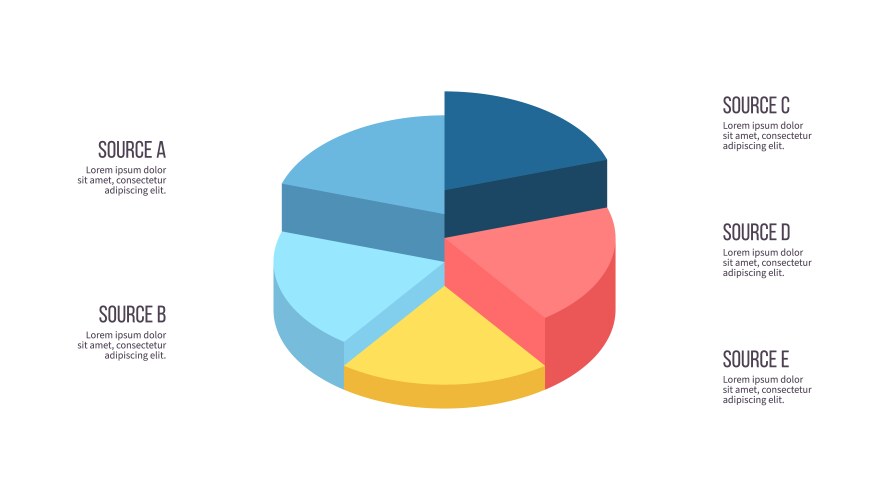 SOURCE A
Lorem ipsum dolor sit amet, consectetur adipiscing elit.

SOURCE B
Lorem ipsum dolor sit amet, consectetur adipiscing elit.

SOURCE C
Lorem ipsum dolor sit amet, consectetur adipiscing elit.

SOURCE D
Lorem ipsum dolor sit amet, consectetur adipiscing elit.

SOURCE E
Lorem ipsum dolor sit amet, consectetur adipiscing elit.