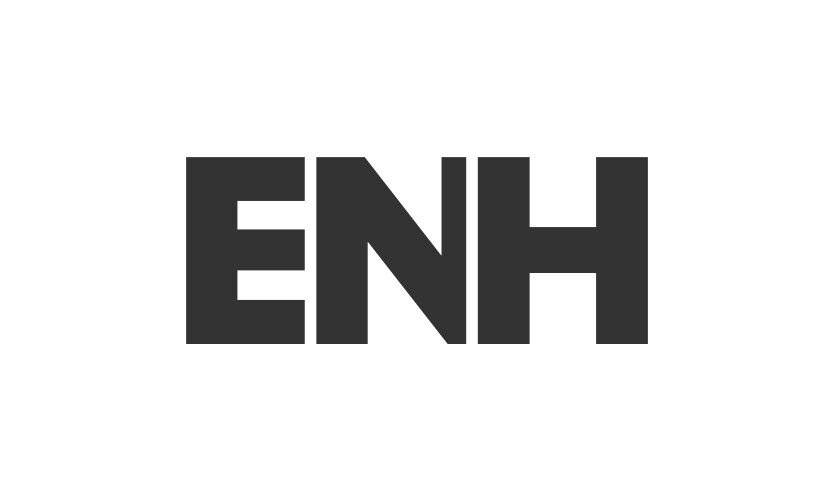 ENH