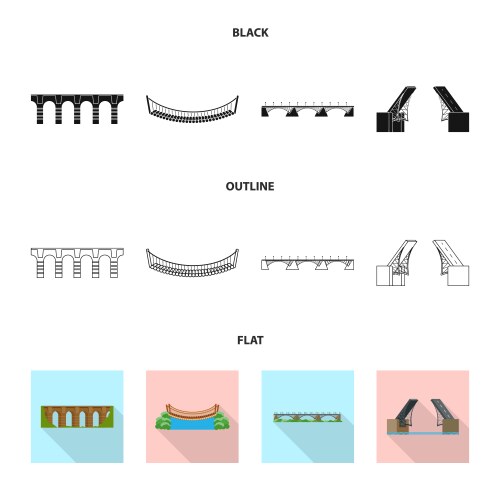 BLACK

OUTLINE

FLAT