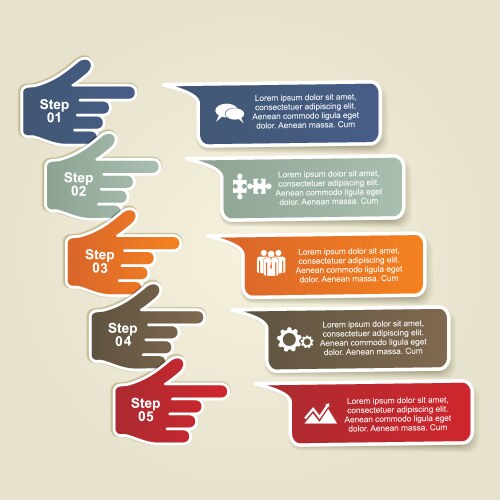 Step 01

Lorem ipsum dolor sit amet, consectetuer adipiscing elit. Aenean commodo ligula eget dolor. Aenean massa. Cum

Step 02

Lorem ipsum dolor sit amet, consectetuer adipiscing elit. Aenean commodo ligula eget dolor. Aenean massa. Cum

Step 03

Lorem ipsum dolor sit amet, consectetuer adipiscing elit. Aenean commodo ligula eget dolor. Aenean massa. Cum

Step 04

Lorem ipsum dolor sit amet, consectetuer adipiscing elit. Aenean commodo ligula eget dolor. Aenean massa. Cum

Step 05

Lorem ipsum dolor sit amet, consectetuer adipiscing elit. Aenean commodo ligula eget dolor. Aenean massa. Cum