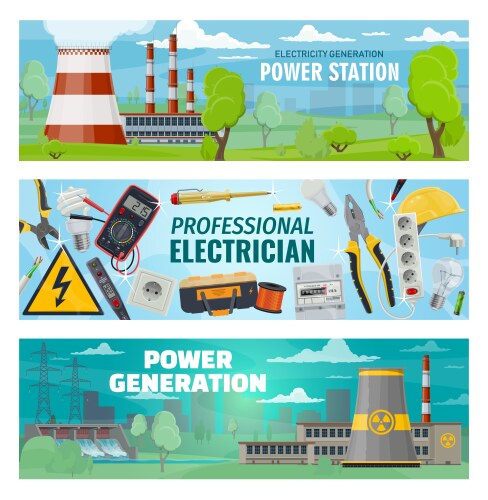 ELECTRICITY GENERATION
POWER STATION

25

PROFESSIONAL
ELECTRICIAN

POWER
GENERATION