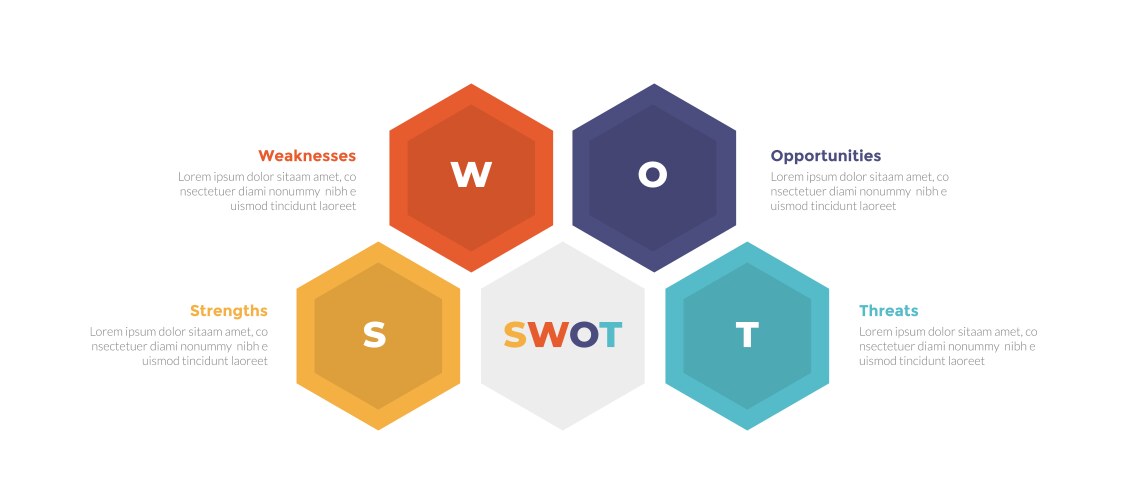 Weaknesses
Lorem ipsum dolor sitaam amet, co nsectetuer diami nonummy nibh e uismod tincidunt laoreet

W

O

Opportunities
Lorem ipsum dolor sitaam amet, co nsectetuer diami nonummy nibh e uismod tincidunt laoreet

Strengths
Lorem ipsum dolor sitaam amet, co nsectetuer diami nonummy nibh e uismod tincidunt laoreet

S

SWOT

T

Threats
Lorem ipsum dolor sitaam amet, co nsectetuer diami nonummy nibh e uismod tincidunt laoreet