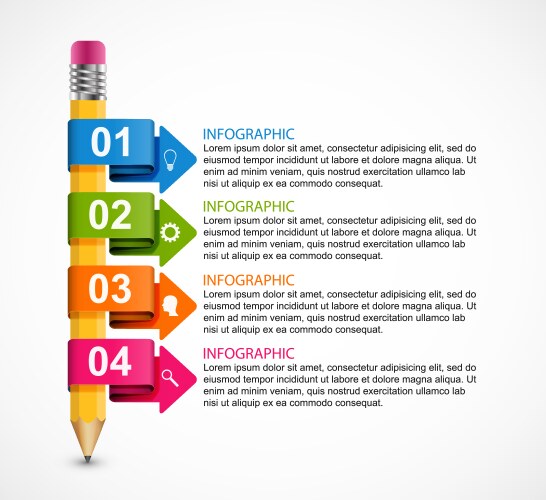 01

INFOGRAPHIC
Lorem ipsum dolor sit amet, consectetur adipisicing elit, sed do eiusmod tempor incididunt ut labore et dolore magna aliqua. Ut enim ad minim veniam, quis nostrud exercitation ullamco lab nisi ut aliquip ex ea commodo consequat.

02

INFOGRAPHIC
Lorem ipsum dolor sit amet, consectetur adipisicing elit, sed do eiusmod tempor incididunt ut labore et dolore magna aliqua. Ut enim ad minim veniam, quis nostrud exercitation ullamco lab nisi ut aliquip ex ea commodo consequat.

03

INFOGRAPHIC
Lorem ipsum dolor sit amet, consectetur adipisicing elit, sed do eiusmod tempor incididunt ut labore et dolore magna aliqua. Ut enim ad minim veniam, quis nostrud exercitation ullamco lab nisi ut aliquip ex ea commodo consequat.

04

INFOGRAPHIC
Lorem ipsum dolor sit amet, consectetur adipisicing elit, sed do eiusmod tempor incididunt ut labore et dolore magna aliqua. Ut enim ad minim veniam, quis nostrud exercitation ullamco lab nisi ut aliquip ex ea commodo consequat.