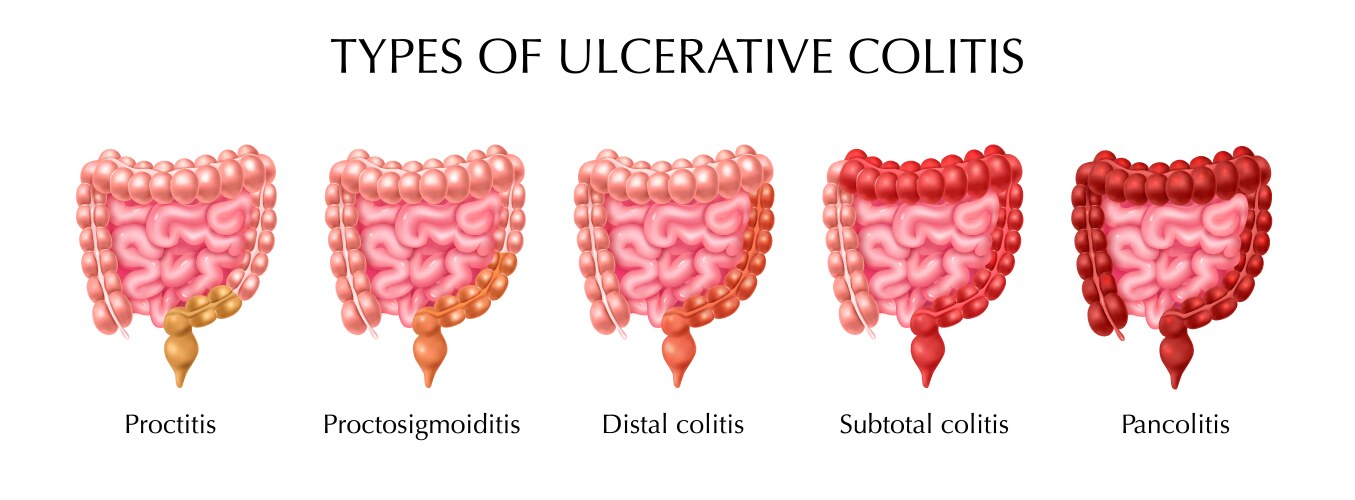 TYPES OF ULCERATIVE COLITIS

Proctitis

Proctosigmoiditis

Distal colitis

Subtotal colitis

Pancolitis