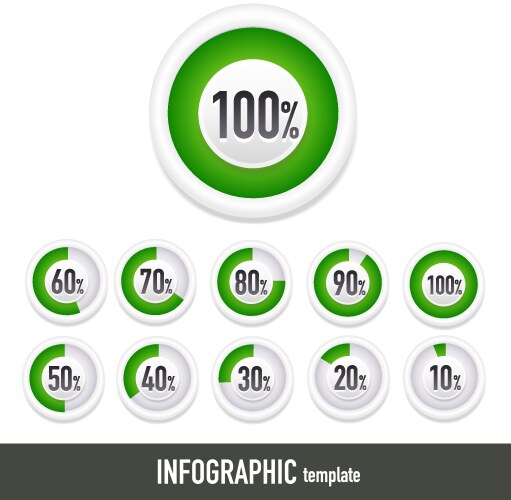 100%

60% 70% 80% 90% 100%

50% 40% 30% 20% 10%

INFOGRAPHIC template