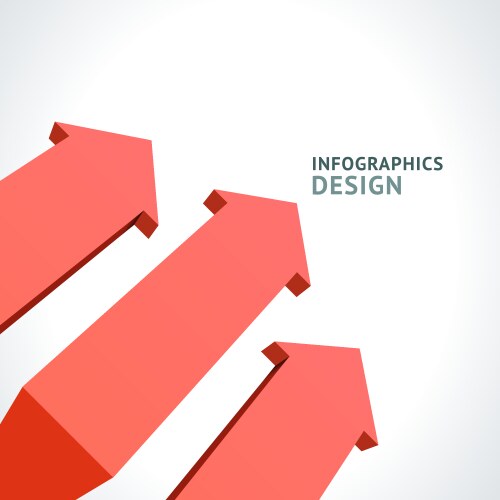 INFOGRAPHICS
DESIGN