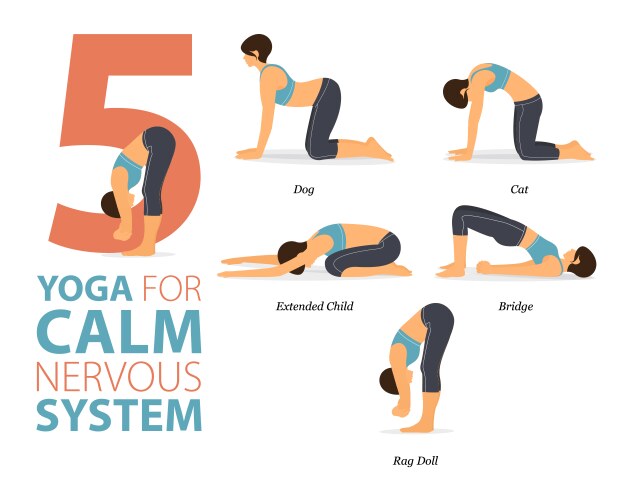 5
YOGA FOR
CALM
NERVOUS
SYSTEM

Dog

Cat

Extended Child

Bridge

Rag Doll