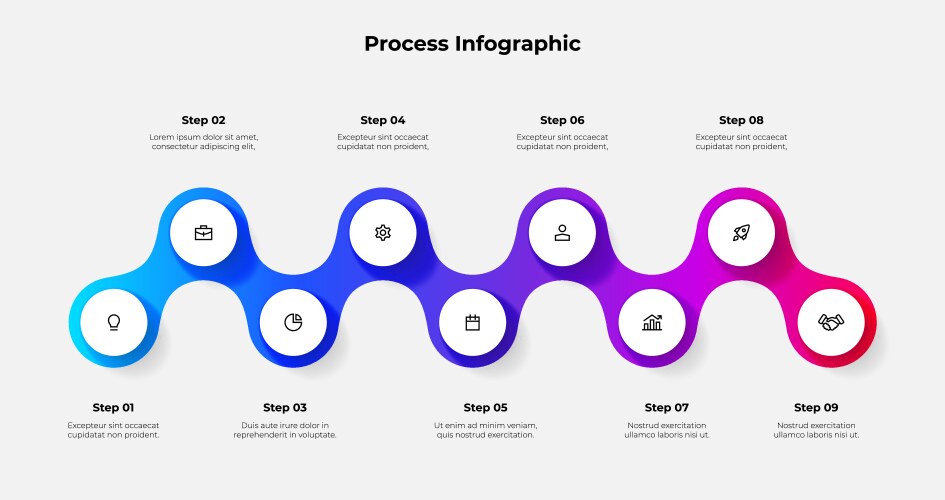 Process Infographic

Step 02
Lorem ipsum dolor sit amet, consectetur adipiscing elit,

Step 04
Excepteur sint occaecat cupidatat non proident,

Step 06
Excepteur sint occaecat cupidatat non proident,

Step 08
Excepteur sint occaecat cupidatat non proident,

Step 01
Excepteur sint occaecat cupidatat non proident.

Step 03
Duis aute irure dolor in reprehenderit in voluptate.

Step 05
Ut enim ad minim veniam, quis nostrud exercitation.

Step 07
Nostrud exercitation ullamco laboris nisi ut.

Step 09
Nostrud exercitation ullamco laboris nisi ut.