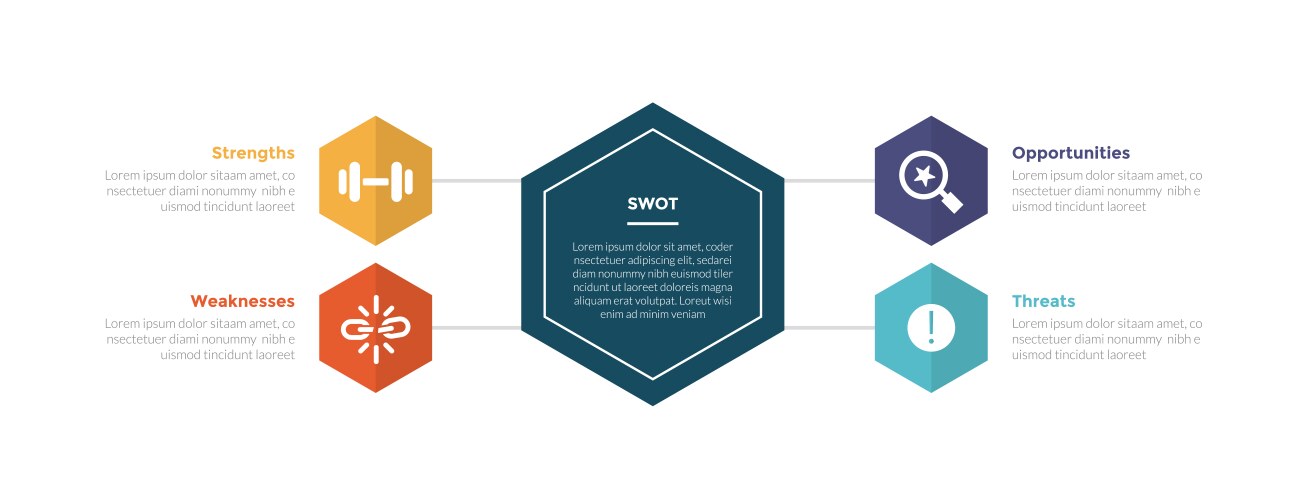 Strengths
Lorem ipsum dolor sitaam amet, co nsectetuer diami nonummy nibh e uismod tincidunt laoreet

Weaknesses
Lorem ipsum dolor sitaam amet, co nsectetuer diami nonummy nibh e uismod tincidunt laoreet

SWOT

Lorem ipsum dolor sit amet, coder nsectetuer adipiscing elit, sedarei diam nonummy nibh euismod tiler ncidunt ut laoreet doloreis magna aliquam erat volutpat. Loreut wisi enim ad minim veniam

Opportunities
Lorem ipsum dolor sitaam amet, co nsectetuer diami nonummy nibh e uismod tincidunt laoreet

Threats
Lorem ipsum dolor sitaam amet, co nsectetuer diami nonummy nibh e uismod tincidunt laoreet