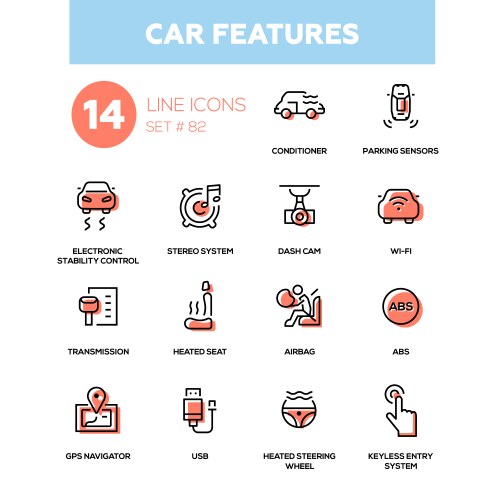 CAR FEATURES

14 LINE ICONS
SET # 82

CONDITIONER

PARKING SENSORS

ELECTRONIC STABILITY CONTROL

STEREO SYSTEM

DASH CAM

WI-FI

TRANSMISSION

HEATED SEAT

AIRBAG

ABS

ABS

GPS NAVIGATOR

USB

HEATED STEERING WHEEL

KEYLESS ENTRY SYSTEM