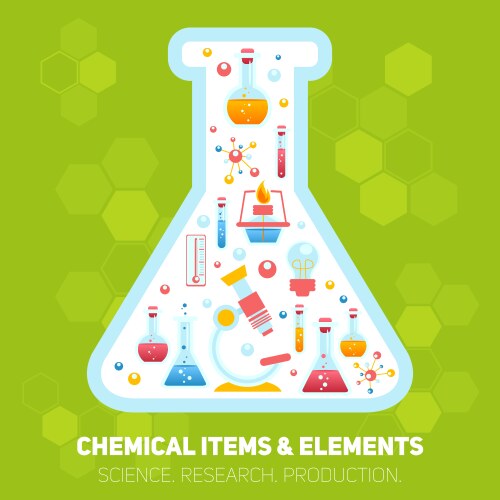 CHEMICAL ITEMS & ELEMENTS
SCIENCE. RESEARCH. PRODUCTION.