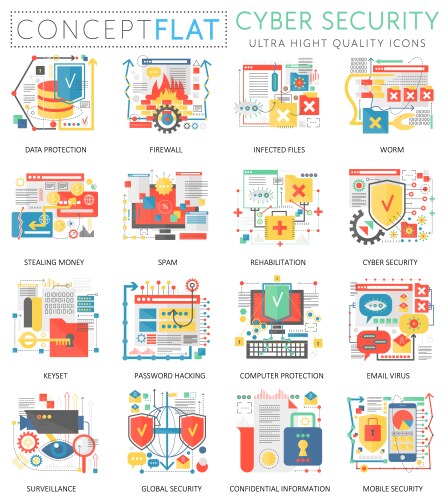 CONCEPTFLAT

CYBER SECURITY
ULTRA HIGHT QUALITY ICONS

DATA PROTECTION
FIREWALL
INFECTED FILES
WORM

STEALING MONEY
SPAM
REHABILITATION
CYBER SECURITY

KEYSET
PASSWORD HACKING
COMPUTER PROTECTION
EMAIL VIRUS

SURVEILLANCE
GLOBAL SECURITY
CONFIDENTIAL INFORMATION
MOBILE SECURITY