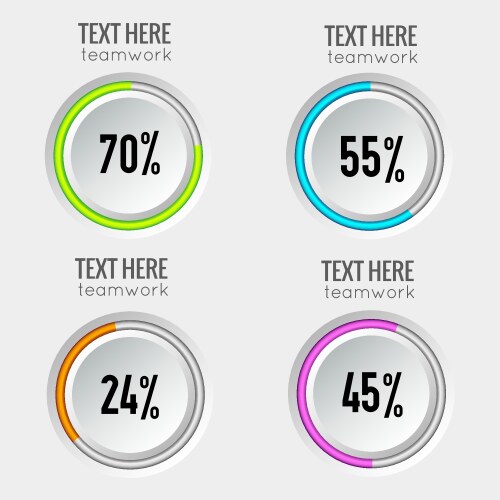 TEXT HERE
teamwork

70%

TEXT HERE
teamwork

55%

TEXT HERE
teamwork

24%

TEXT HERE
teamwork

45%