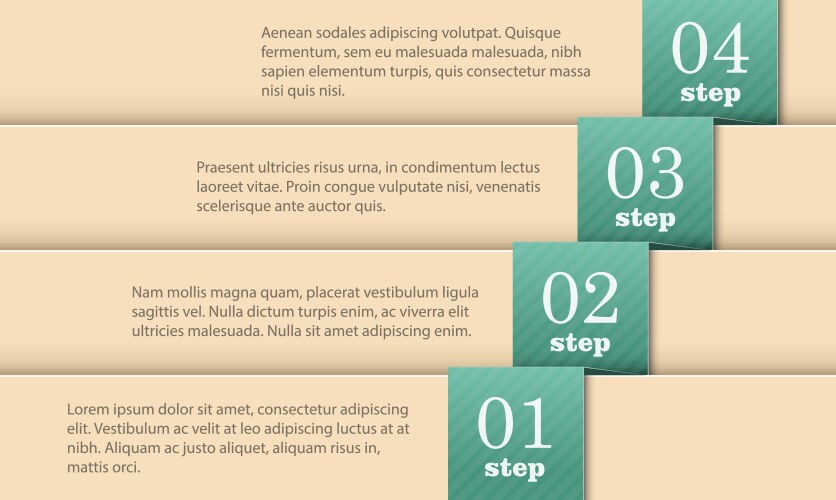 Aenean sodales adipiscing volutpat. Quisque fermentum, sem eu malesuada malesuada, nibh sapien elementum turpis, quis consectetur massa nisi quis nisi.

04
step

Praesent ultricies risus urna, in condimentum lectus laoreet vitae. Proin congue vulputate nisi, venenatis scelerisque ante auctor quis.

03
step

Nam mollis magna quam, placerat vestibulum ligula sagittis vel. Nulla dictum turpis enim, ac viverra elit ultricies malesuada. Nulla sit amet adipiscing enim.

02
step

Lorem ipsum dolor sit amet, consectetur adipiscing elit. Vestibulum ac velit at leo adipiscing luctus at at nibh. Aliquam ac justo aliquet, aliquam risus in, mattis orci.

01
step