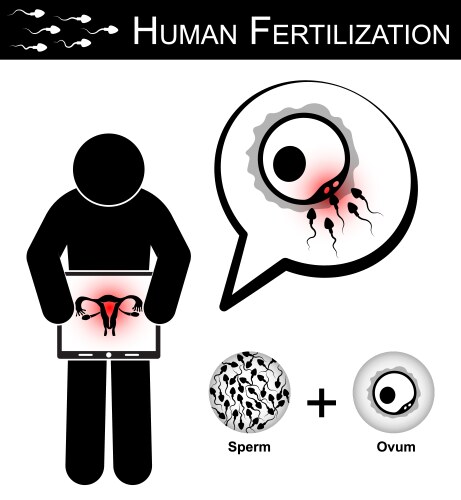 HUMAN FERTILIZATION

Sperm + Ovum