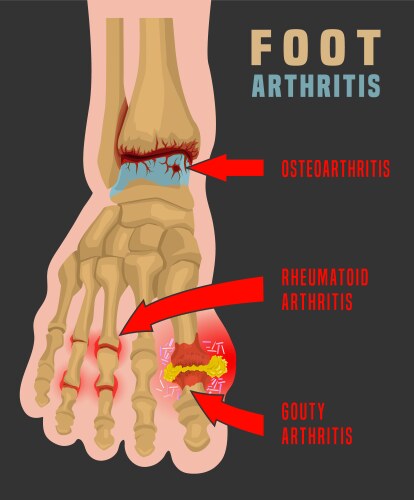 FOOT
ARTHRITIS

OSTEOARTHRITIS

RHEUMATOID
ARTHRITIS

GOUTY
ARTHRITIS