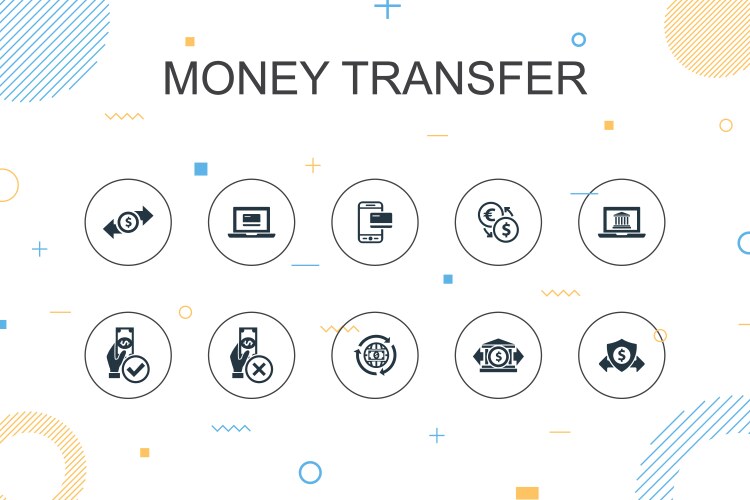 MONEY TRANSFER