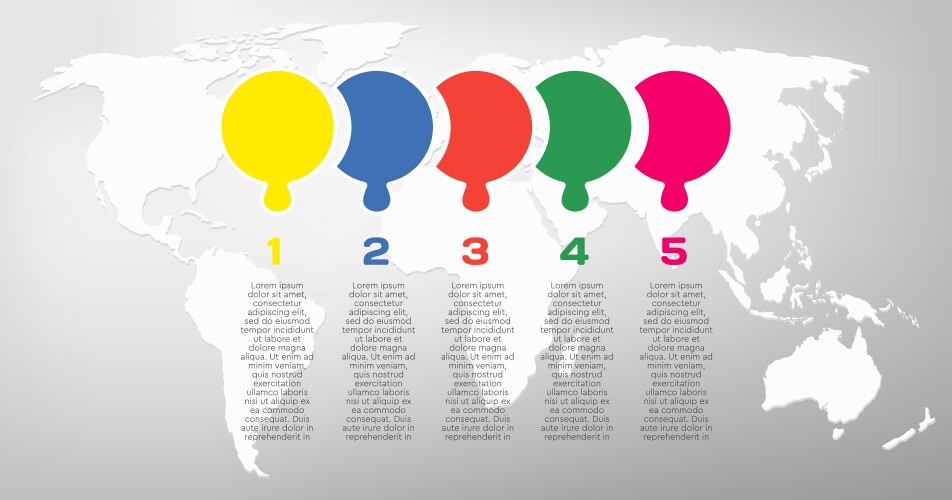 1

Lorem ipsum dolor sit amet, consectetur adipiscing elit, sed do eiusmod tempor incididunt ut labore et dolore magna aliqua. Ut enim ad minim veniam, quis nostrud exercitation ullamco laboris nisi ut aliquip ex ea commodo consequat. Duis aute irure dolor in reprehenderit in

2

Lorem ipsum dolor sit amet, consectetur adipiscing elit, sed do eiusmod tempor incididunt ut labore et dolore magna aliqua. Ut enim ad minim veniam, quis nostrud exercitation ullamco laboris nisi ut aliquip ex ea commodo consequat. Duis aute irure dolor in reprehenderit in

3

Lorem ipsum dolor sit amet, consectetur adipiscing elit, sed do eiusmod tempor incididunt ut labore et dolore magna aliqua. Ut enim ad minim veniam, quis nostrud exercitation ullamco laboris nisi ut aliquip ex ea commodo consequat. Duis aute irure dolor in reprehenderit in

4

Lorem ipsum dolor sit amet, consectetur adipiscing elit, sed do eiusmod tempor incididunt ut labore et dolore magna aliqua. Ut enim ad minim veniam, quis nostrud exercitation ullamco laboris nisi ut aliquip ex ea commodo consequat. Duis aute irure dolor in reprehenderit in

5

Lorem ipsum dolor sit amet, consectetur adipiscing elit, sed do eiusmod tempor incididunt ut labore et dolore magna aliqua. Ut enim ad minim veniam, quis nostrud exercitation ullamco laboris nisi ut aliquip ex ea commodo consequat. Duis aute irure dolor in reprehenderit in