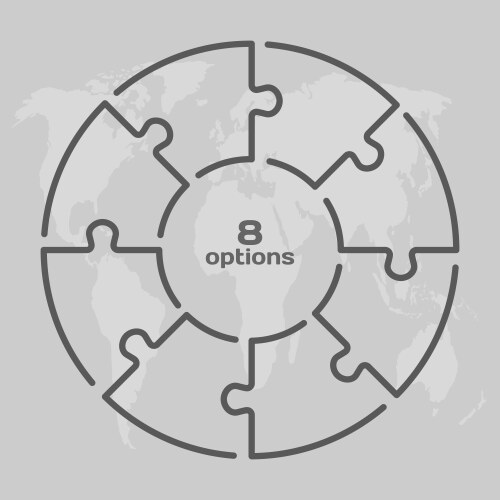 8
options