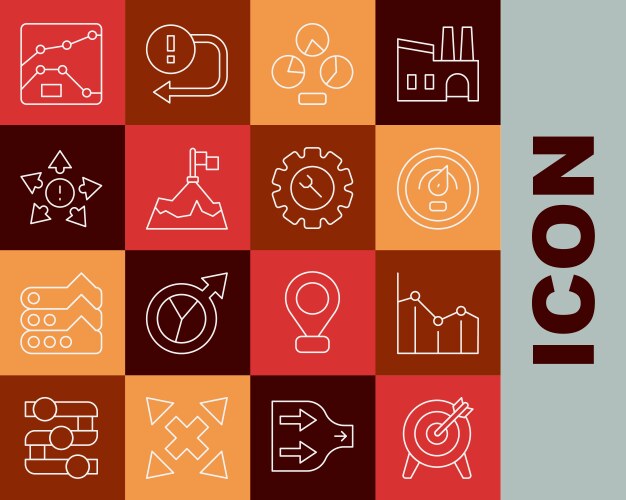 ICON