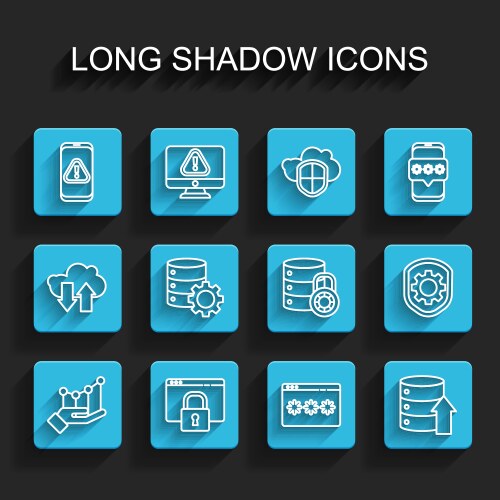 LONG SHADOW ICONS