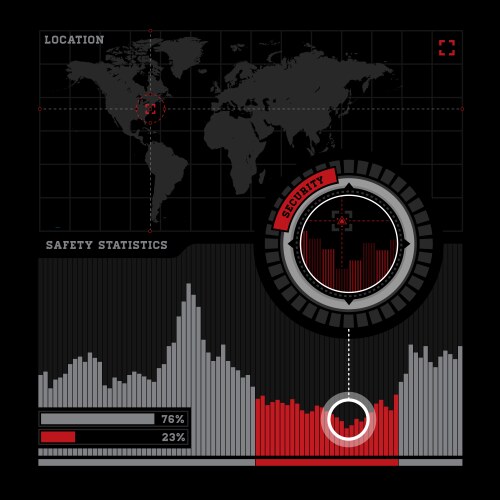 LOCATION

SECURITY

SAFETY STATISTICS

76%

23%