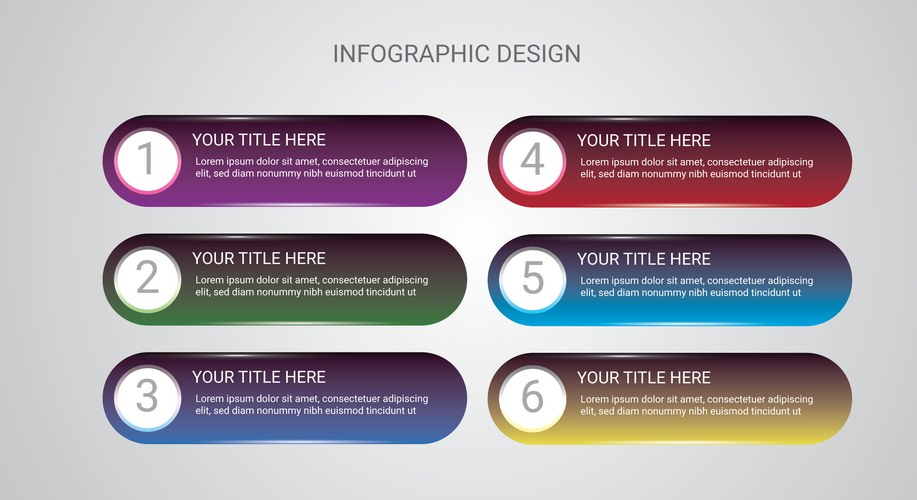 INFOGRAPHIC DESIGN

1
YOUR TITLE HERE
Lorem ipsum dolor sit amet, consectetuer adipiscing elit, sed diam nonummy nibh euismod tincidunt ut

2
YOUR TITLE HERE
Lorem ipsum dolor sit amet, consectetuer adipiscing elit, sed diam nonummy nibh euismod tincidunt ut

3
YOUR TITLE HERE
Lorem ipsum dolor sit amet, consectetuer adipiscing elit, sed diam nonummy nibh euismod tincidunt ut

4
YOUR TITLE HERE
Lorem ipsum dolor sit amet, consectetuer adipiscing elit, sed diam nonummy nibh euismod tincidunt ut

5
YOUR TITLE HERE
Lorem ipsum dolor sit amet, consectetuer adipiscing elit, sed diam nonummy nibh euismod tincidunt ut

6
YOUR TITLE HERE
Lorem ipsum dolor sit amet, consectetuer adipiscing elit, sed diam nonummy nibh euismod tincidunt ut