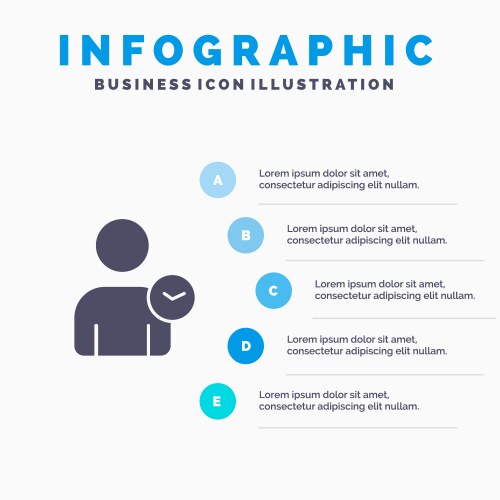 INFOGRAPHIC
BUSINESS ICON ILLUSTRATION

A
Lorem ipsum dolor sit amet, consectetur adipiscing elit nullam.

B
Lorem ipsum dolor sit amet, consectetur adipiscing elit nullam.

C
Lorem ipsum dolor sit amet, consectetur adipiscing elit nullam.

D
Lorem ipsum dolor sit amet, consectetur adipiscing elit nullam.

E
Lorem ipsum dolor sit amet, consectetur adipiscing elit nullam.