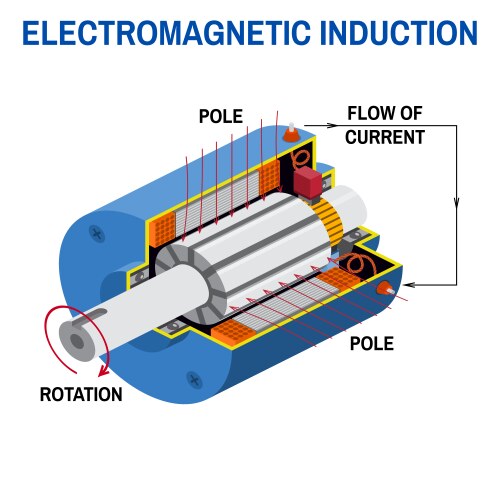 ELECTROMAGNETIC INDUCTION

POLE

FLOW OF CURRENT

POLE

ROTATION