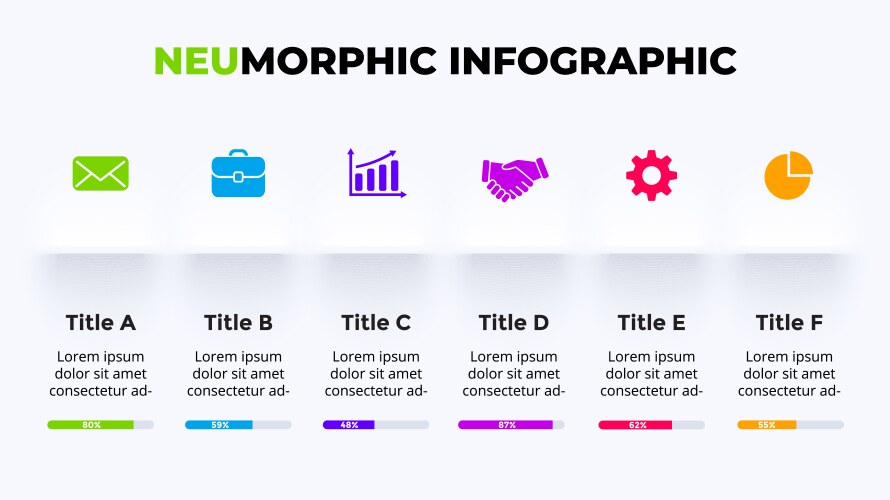 NEUMORPHIC INFOGRAPHIC

Title A

Lorem ipsum dolor sit amet consectetur ad-

80%

Title B

Lorem ipsum dolor sit amet consectetur ad-

59%

Title C

Lorem ipsum dolor sit amet consectetur ad-

48%

Title D

Lorem ipsum dolor sit amet consectetur ad-

87%

Title E

Lorem ipsum dolor sit amet consectetur ad-

62%

Title F

Lorem ipsum dolor sit amet consectetur ad-

55%