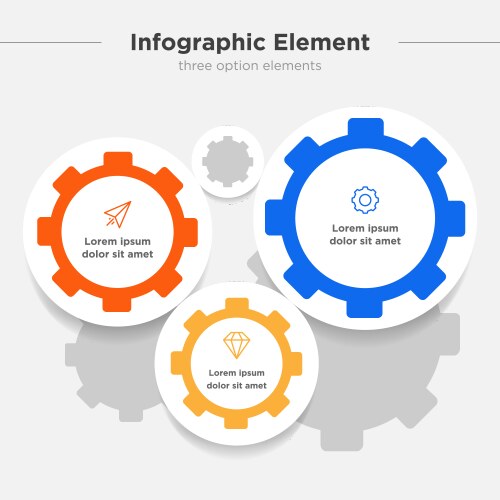 Infographic Element
three option elements

Lorem ipsum dolor sit amet

Lorem ipsum dolor sit amet

Lorem ipsum dolor sit amet