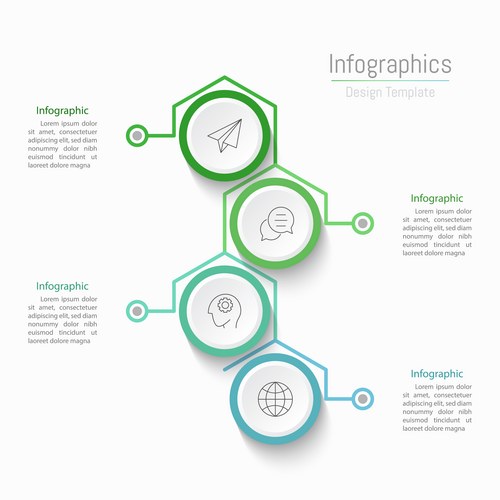 Infographics
Design Template

Infographic
Lorem ipsum dolor sit amet, consectetuer adipiscing elit, sed diam nonummy dolor nibh euismod tincidunt ut laoreet dolore magna

Infographic
Lorem ipsum dolor sit amet, consectetuer adipiscing elit, sed diam nonummy dolor nibh euismod tincidunt ut laoreet dolore magna

Infographic
Lorem ipsum dolor sit amet, consectetuer adipiscing elit, sed diam nonummy dolor nibh euismod tincidunt ut laoreet dolore magna

Infographic
Lorem ipsum dolor sit amet, consectetuer adipiscing elit, sed diam nonummy dolor nibh euismod tincidunt ut laoreet dolore magna