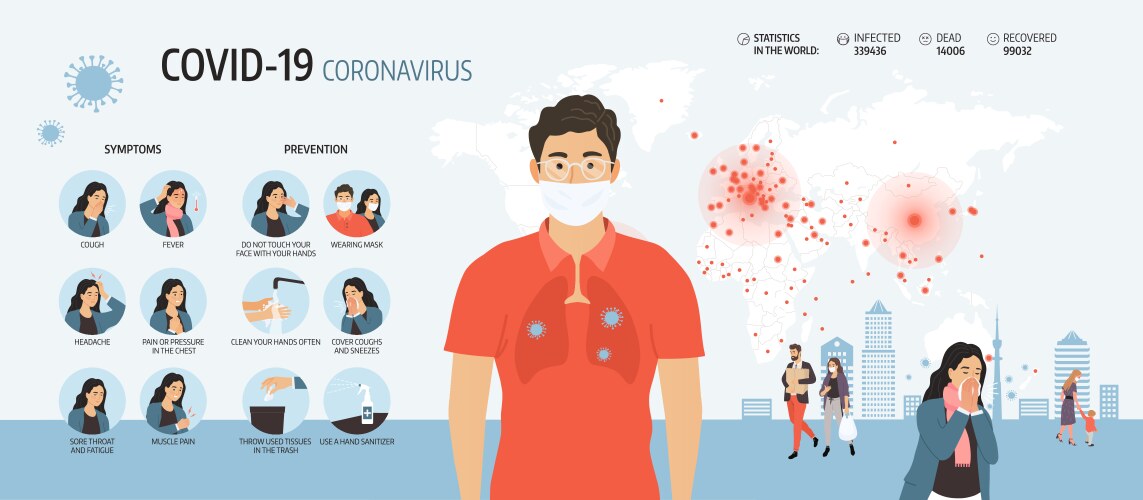 COVID-19 CORONAVIRUS

STATISTICS IN THE WORLD: INFECTED 339436 DEAD 14006 RECOVERED 99032

SYMPTOMS

COUGH

FEVER

HEADACHE

PAIN OR PRESSURE IN THE CHEST

SORE THROAT AND FATIGUE

MUSCLE PAIN

PREVENTION

DO NOT TOUCH YOUR FACE WITH YOUR HANDS

WEARING MASK

CLEAN YOUR HANDS OFTEN

COVER COUGHS AND SNEEZES

THROW USED TISSUES IN THE TRASH

USE A HAND SANITIZER