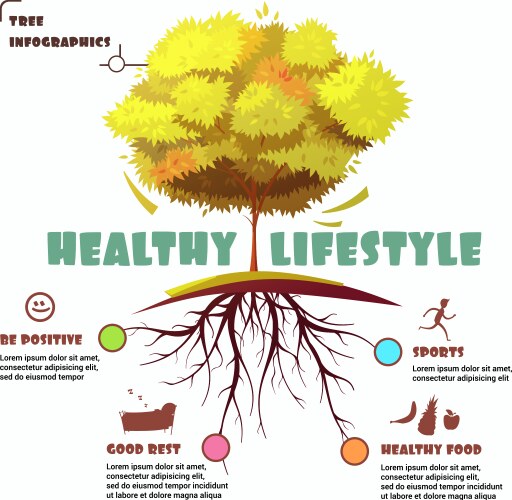 TREE INFOGRAPHICS

HEALTHY LIFESTYLE

BE POSITIVE
Lorem ipsum dolor sit amet, consectetur adipisicing elit, sed do eiusmod tempor

SPORTS
Lorem ipsum dolor sit amet, consectetur adipisicing elit

z z z

GOOD REST
Lorem ipsum dolor sit amet, consectetur adipisicing elit, sed do eiusmod tempor incididunt ut labore et dolore magna aliqua

HEALTHY FOOD
Lorem ipsum dolor sit amet, consectetur adipisicing elit, sed do eiusmod tempor incididunt ut labore et dolore magna aliqua