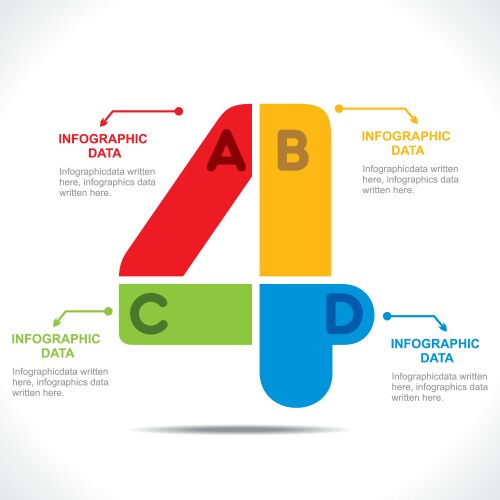 INFOGRAPHIC DATA

Infographicdata written here, infographics data written here.

A

B

INFOGRAPHIC DATA

Infographicdata written here, infographics data written here.

C

INFOGRAPHIC DATA

Infographicdata written here, infographics data written here.

D

INFOGRAPHIC DATA

Infographicdata written here, infographics data written here.