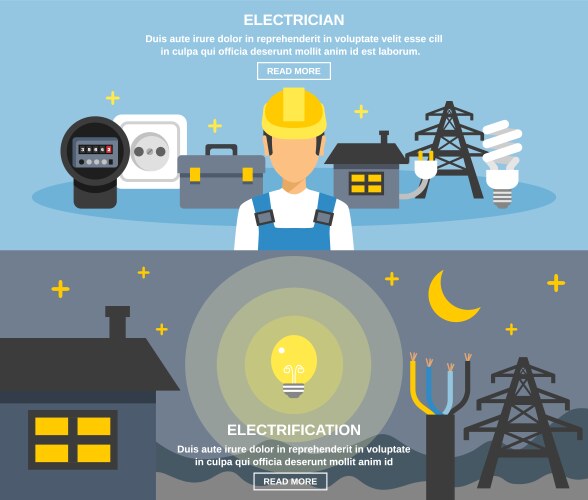 ELECTRICIAN

Duis aute irure dolor in reprehenderit in voluptate velit esse cill in culpa qui officia deserunt mollit anim id est laborum.

READ MORE

ELECTRIFICATION

Duis aute irure dolor in reprehenderit in voluptate in culpa qui officia deserunt mollit anim id

READ MORE