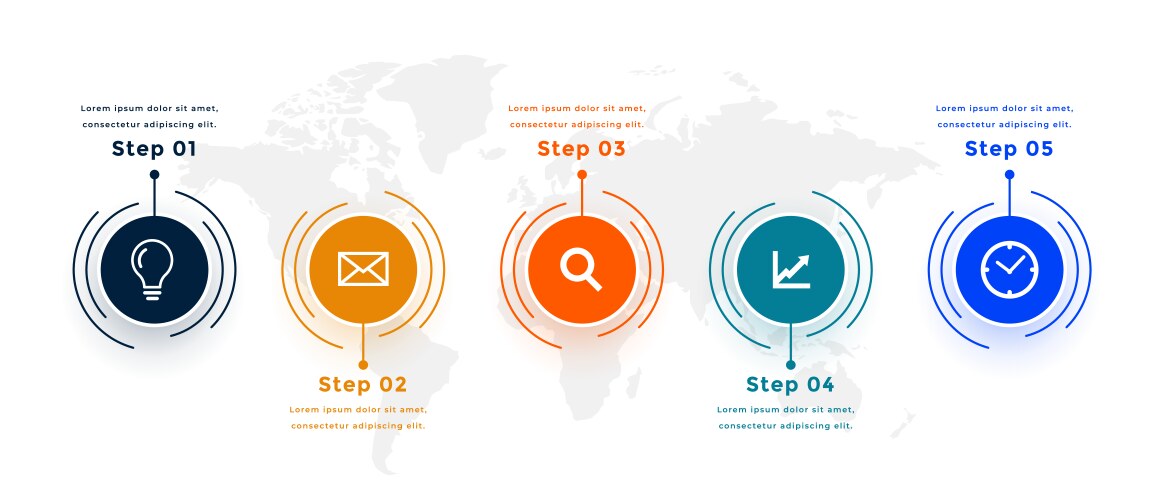 Lorem ipsum dolor sit amet, consectetur adipiscing elit.

Step 01

Step 02

Lorem ipsum dolor sit amet, consectetur adipiscing elit.

Lorem ipsum dolor sit amet, consectetur adipiscing elit.

Step 03

Step 04

Lorem ipsum dolor sit amet, consectetur adipiscing elit.

Lorem ipsum dolor sit amet, consectetur adipiscing elit.

Step 05