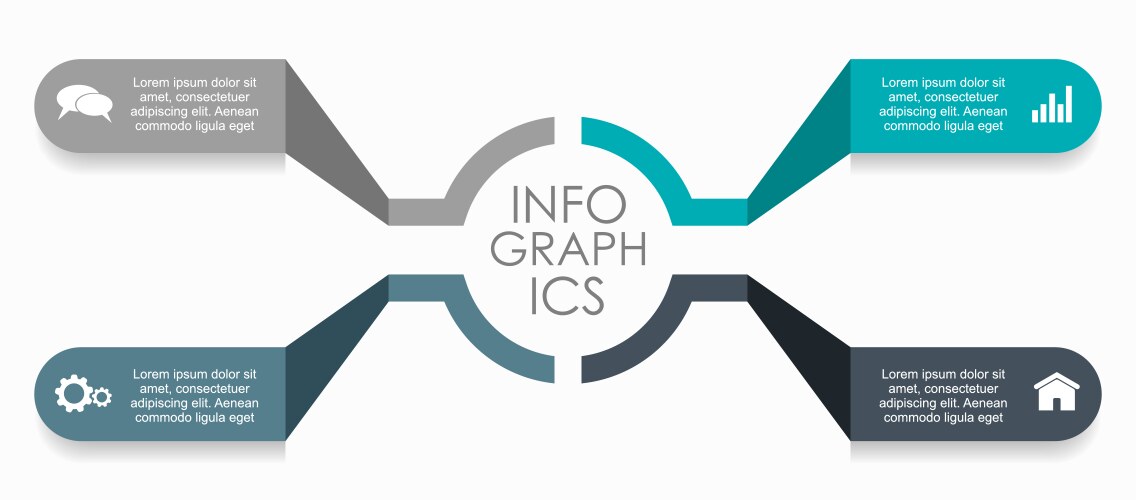 Lorem ipsum dolor sit amet, consectetuer adipiscing elit. Aenean commodo ligula eget

Lorem ipsum dolor sit amet, consectetuer adipiscing elit. Aenean commodo ligula eget

INFO
GRAPH
ICS

Lorem ipsum dolor sit amet, consectetuer adipiscing elit. Aenean commodo ligula eget

Lorem ipsum dolor sit amet, consectetuer adipiscing elit. Aenean commodo ligula eget