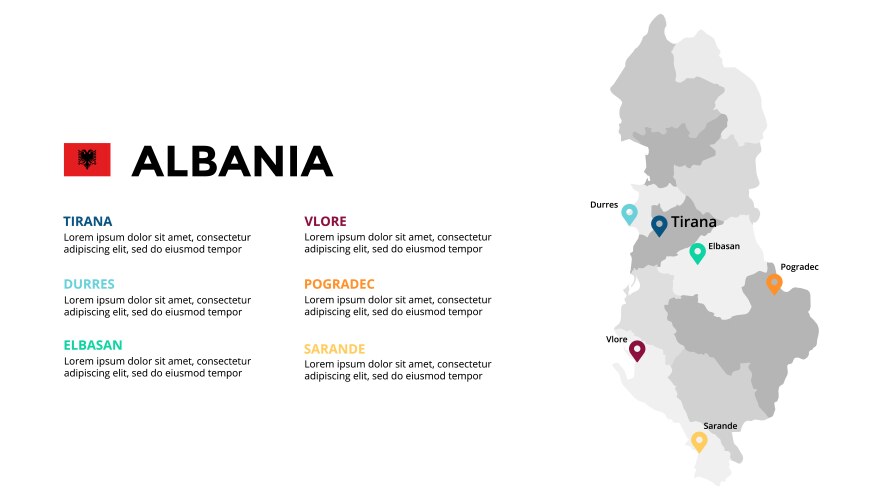 ALBANIA

TIRANA
Lorem ipsum dolor sit amet, consectetur adipiscing elit, sed do eiusmod tempor

DURRES
Lorem ipsum dolor sit amet, consectetur adipiscing elit, sed do eiusmod tempor

ELBASAN
Lorem ipsum dolor sit amet, consectetur adipiscing elit, sed do eiusmod tempor

VLORE
Lorem ipsum dolor sit amet, consectetur adipiscing elit, sed do eiusmod tempor

POGRADEC
Lorem ipsum dolor sit amet, consectetur adipiscing elit, sed do eiusmod tempor

SARANDE
Lorem ipsum dolor sit amet, consectetur adipiscing elit, sed do eiusmod tempor

Durres
Tirana
Elbasan
Pogradec
Vlore
Sarande