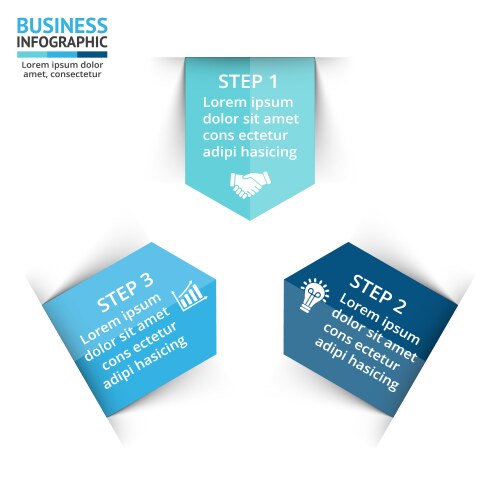 BUSINESS
INFOGRAPHIC
Lorem ipsum dolor amet, consectetur

STEP 1
Lorem ipsum dolor sit amet cons ectetur adipi hasicing

STEP 2
Lorem ipsum dolor sit amet cons ectetur adipi hasicing

STEP 3
Lorem ipsum dolor sit amet cons ectetur adipi hasicing