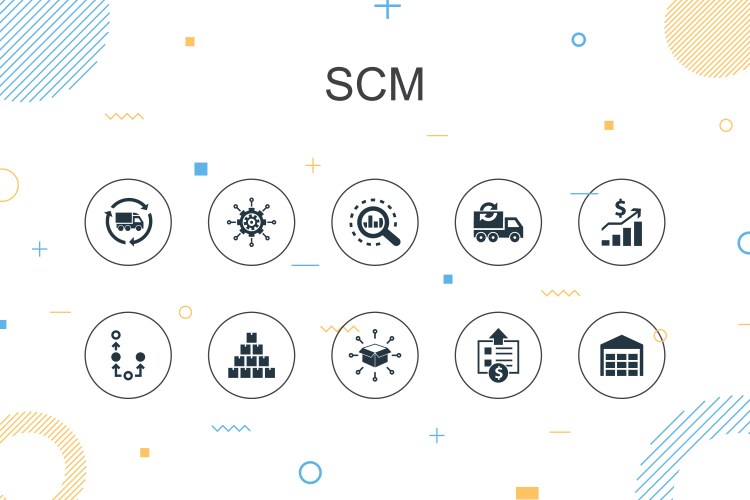 SCM