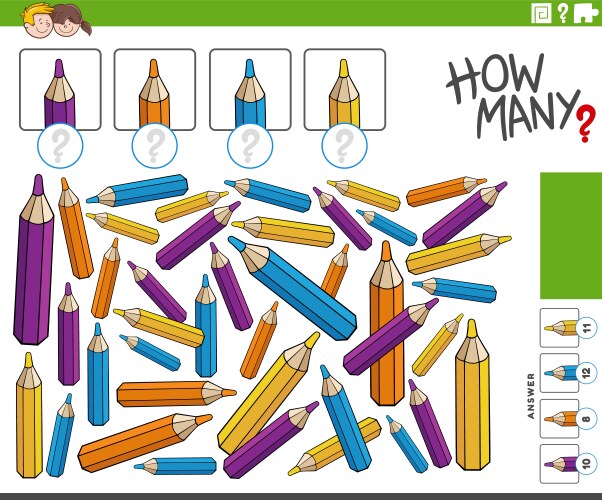 ?

HOW MANY?

?
?
?
?

ANSWER
11
12
8
10