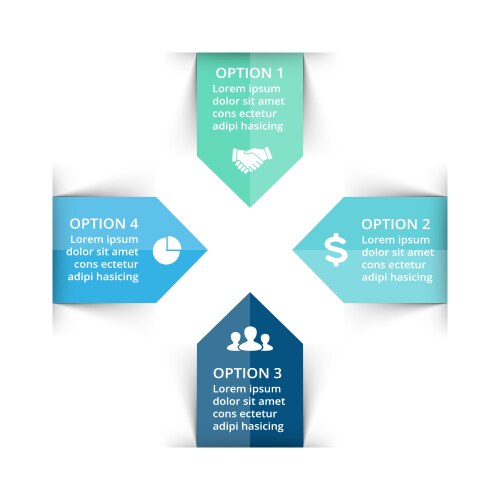 OPTION 1
Lorem ipsum dolor sit amet cons ectetur adipi hasicing

OPTION 4
Lorem ipsum dolor sit amet cons ectetur adipi hasicing

$

OPTION 2
Lorem ipsum dolor sit amet cons ectetur adipi hasicing

OPTION 3
Lorem ipsum dolor sit amet cons ectetur adipi hasicing