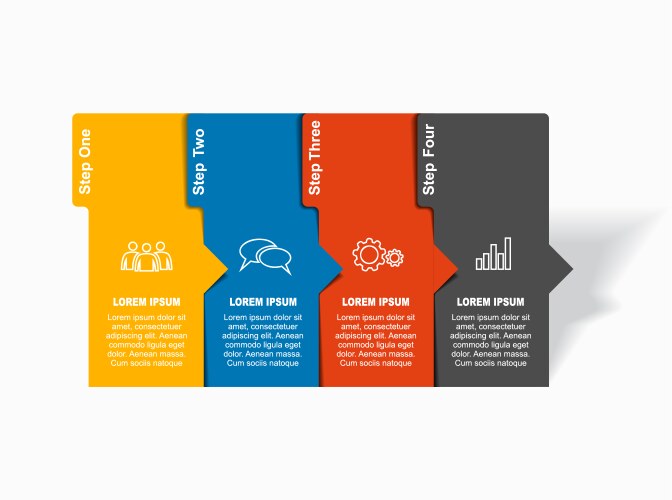 Step One

LOREM IPSUM

Lorem ipsum dolor sit amet, consectetuer adipiscing elit. Aenean commodo ligula eget dolor. Aenean massa. Cum sociis natoque

Step Two

LOREM IPSUM

Lorem ipsum dolor sit amet, consectetuer adipiscing elit. Aenean commodo ligula eget dolor. Aenean massa. Cum sociis natoque

Step Three

LOREM IPSUM

Lorem ipsum dolor sit amet, consectetuer adipiscing elit. Aenean commodo ligula eget dolor. Aenean massa. Cum sociis natoque

Step Four

LOREM IPSUM

Lorem ipsum dolor sit amet, consectetuer adipiscing elit. Aenean commodo ligula eget dolor. Aenean massa. Cum sociis natoque