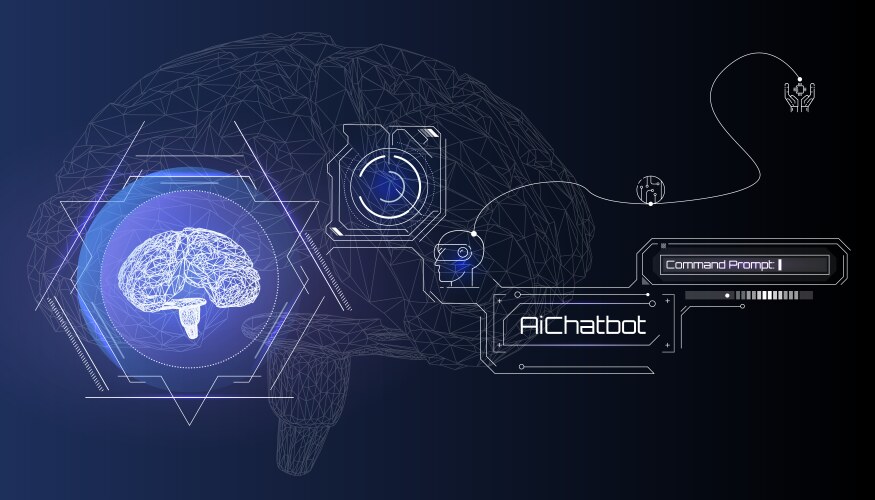 Command Prompt

AiChatbot